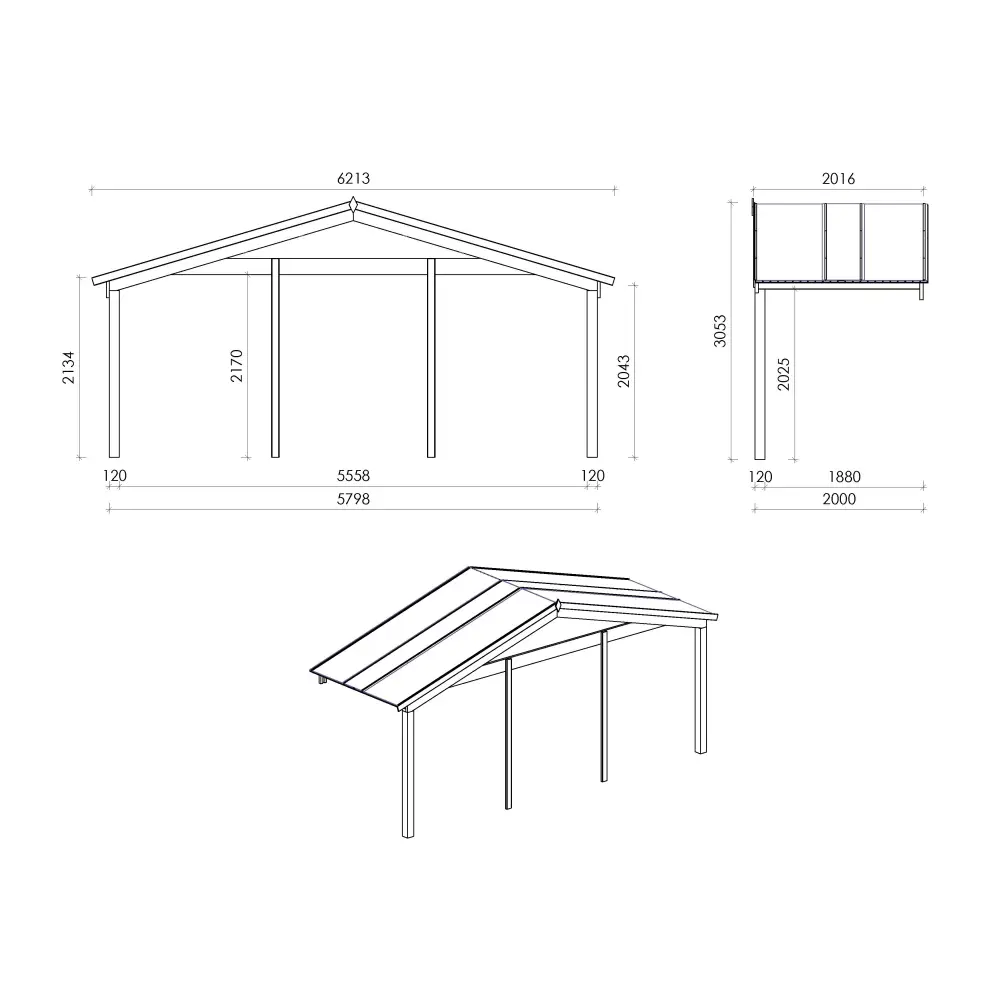 6213

2134

2170

2043

120

5558

120

5798

2016

3053

2025

120

1880

2000