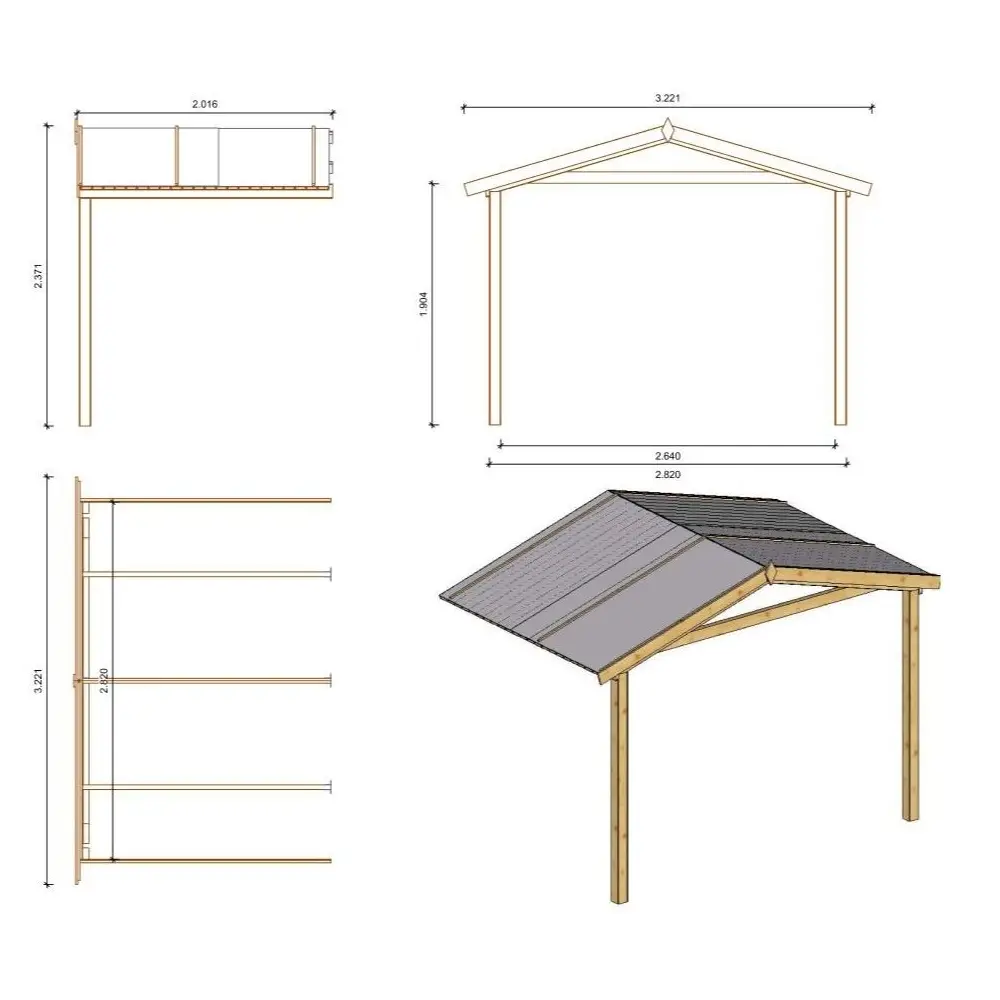 2.016

2.371

3.221

1.904

2.640

2.820

3.221

2.820