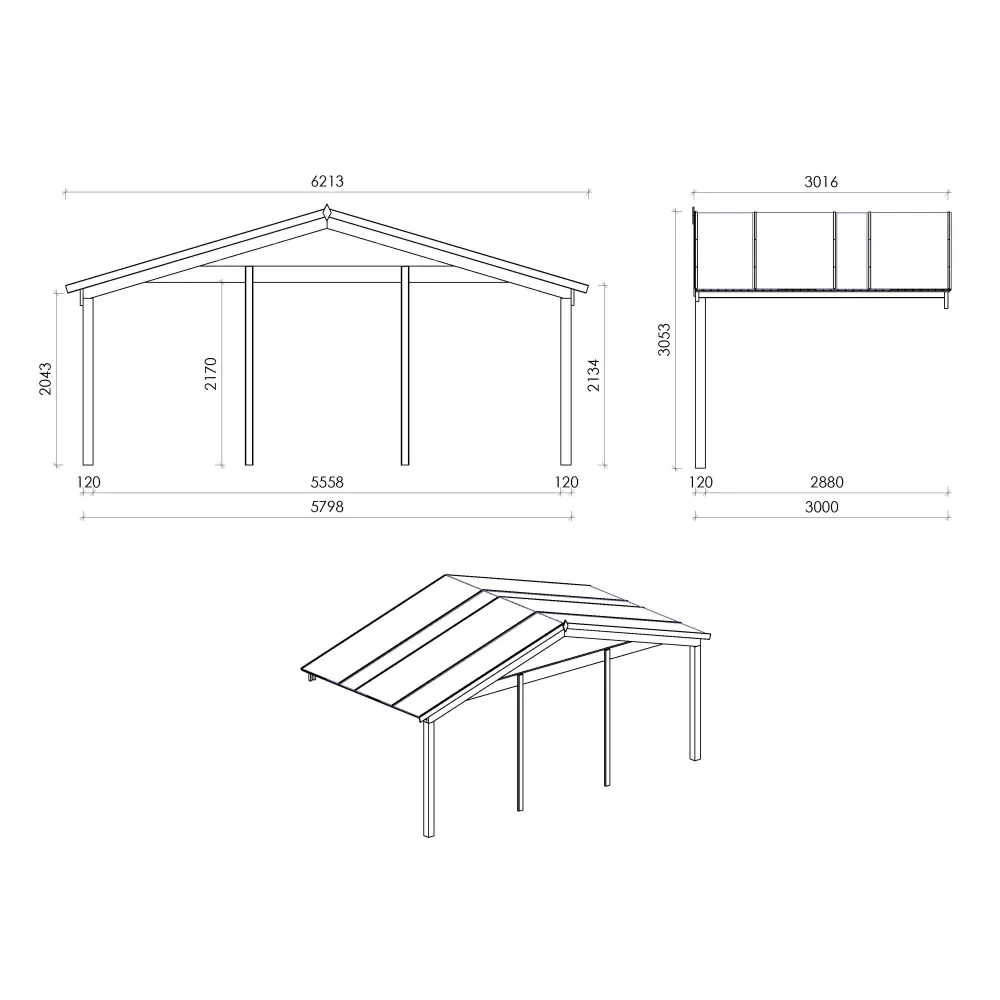 6213

2043

2170

2134

120

5558

120

5798

3016

3053

120

2880

3000