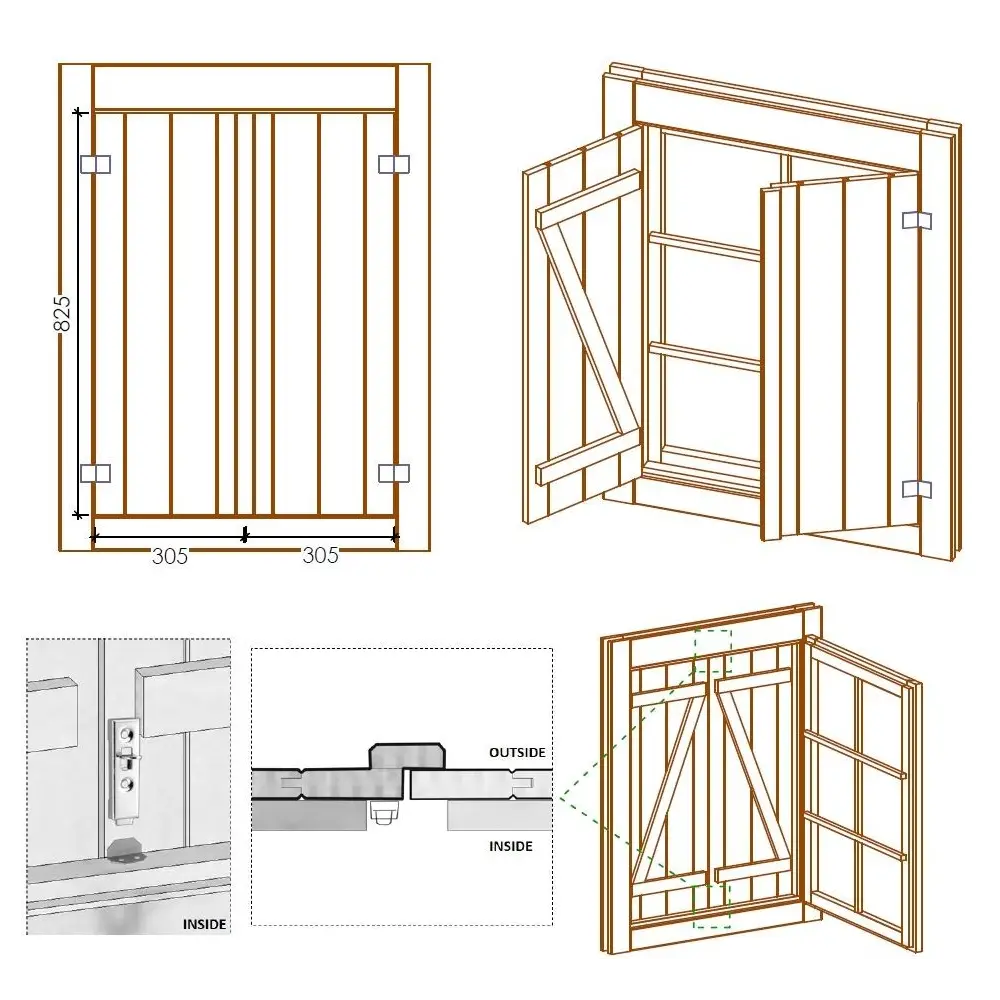 825

305 305

INSIDE

OUTSIDE

INSIDE